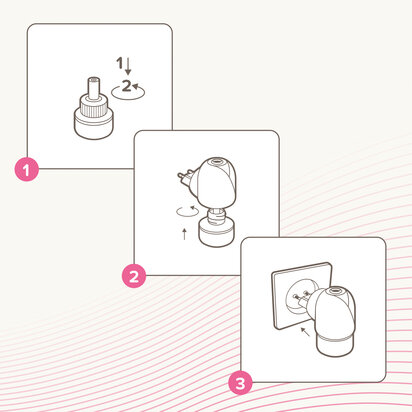 1
2
1
2
3