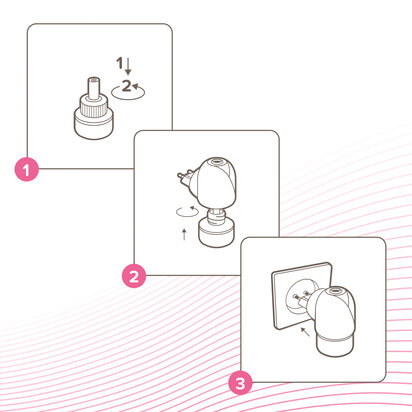 1
2
1
2
3